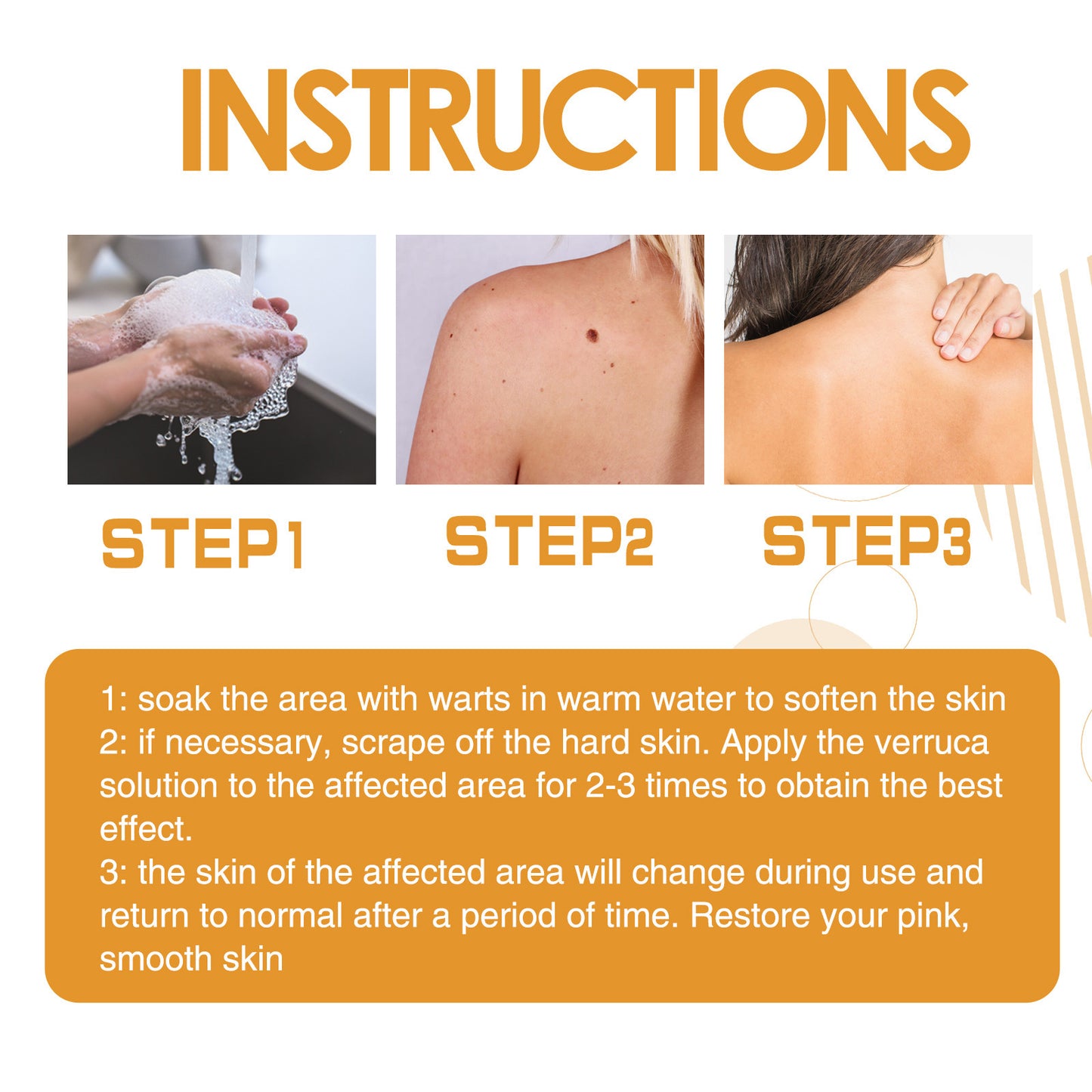 INSTRUCTIONS

STEP1

STEP2

STEP3

1: soak the area with warts in warm water to soften the skin
2: if necessary, scrape off the hard skin. Apply the verruca solution to the affected area for 2-3 times to obtain the best effect.
3: the skin of the affected area will change during use and return to normal after a period of time. Restore your pink, smooth skin