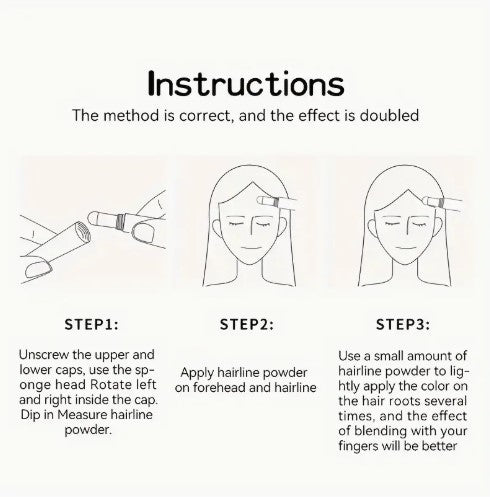 Instructions

The method is correct, and the effect is doubled

STEP1:

Unscrew the upper and lower caps, use the sponge head Rotate left and right inside the cap. Dip in Measure hairline powder.

STEP2:

Apply hairline powder on forehead and hairline

STEP3:

Use a small amount of hairline powder to lightly apply the color on the hair roots several times, and the effect of blending with your fingers will be better